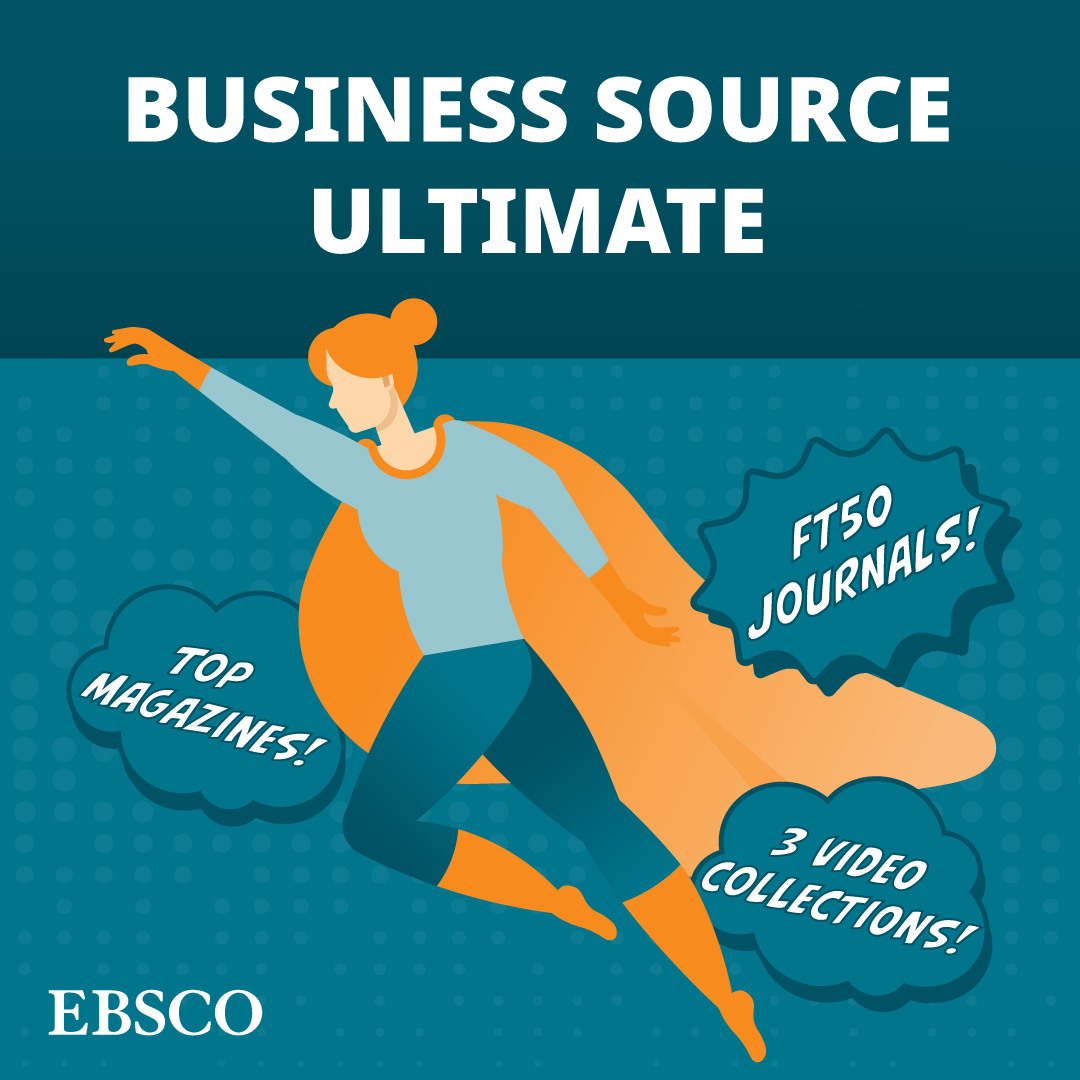 BUSINESS SOURCE ULTIMATE

FT50 JOURNALS!

TOP MAGAZINES!

3 VIDEO COLLECTIONS!

EBSCO