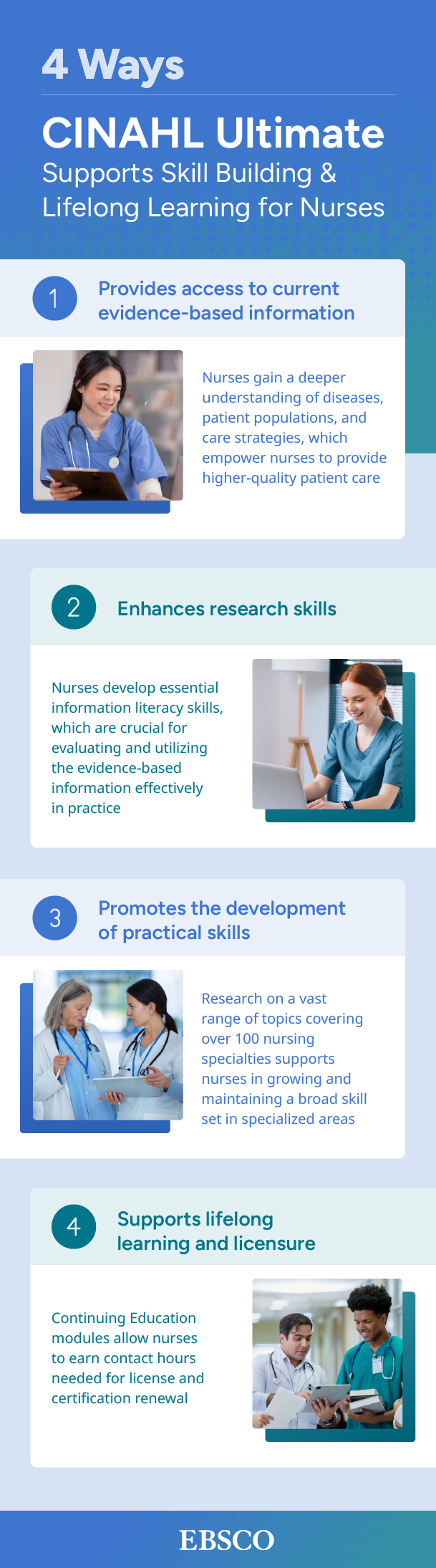 4 Ways

CINAHL Ultimate
Supports Skill Building & Lifelong Learning for Nurses

1

Provides access to current evidence-based information

Nurses gain a deeper understanding of diseases, patient populations, and care strategies, which empower nurses to provide higher-quality patient care

2

Enhances research skills

Nurses develop essential information literacy skills, which are crucial for evaluating and utilizing the evidence-based information effectively in practice

3

Promotes the development of practical skills

Research on a vast range of topics covering over 100 nursing specialties supports nurses in growing and maintaining a broad skill set in specialized areas

4

Supports lifelong learning and licensure

Continuing Education modules allow nurses to earn contact hours needed for license and certification renewal

EBSCO