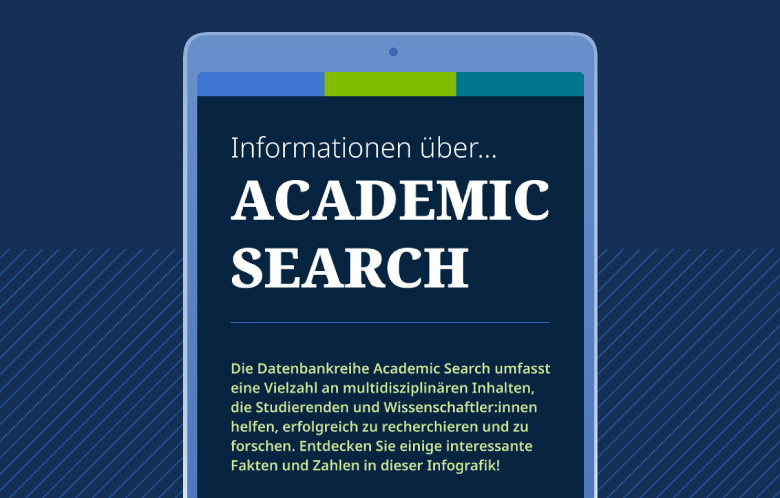 Informationen über...

ACADEMIC SEARCH

Die Datenbankreihe Academic Search umfasst eine Vielzahl an multidisziplinären Inhalten, die Studierenden und Wissenschaftler:innen helfen, erfolgreich zu recherchieren und zu forschen. Entdecken Sie einige interessante Fakten und Zahlen in dieser Infografik!