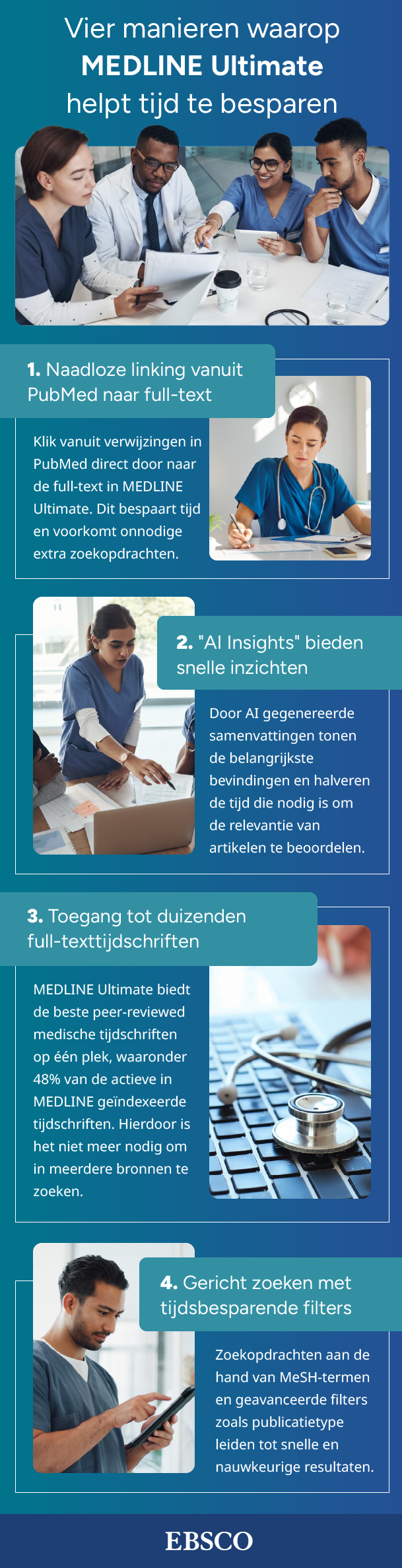 Vier manieren waarop
MEDLINE Ultimate
helpt tijd te besparen

1. Naadloze linking vanuit PubMed naar full-text

Klik vanuit verwijzingen in PubMed direct door naar de full-text in MEDLINE Ultimate. Dit bespaart tijd en voorkomt onnodige extra zoekopdrachten.

2. "AI Insights" bieden snelle inzichten

Door AI gegenereerde samenvattingen tonen de belangrijkste bevindingen en halveren de tijd die nodig is om de relevantie van artikelen te beoordelen.

3. Toegang tot duizenden full-texttijdschriften

MEDLINE Ultimate biedt de beste peer-reviewed medische tijdschriften op één plek, waaronder 48% van de actieve in MEDLINE geïndexeerde tijdschriften. Hierdoor is het niet meer nodig om in meerdere bronnen te zoeken.

4. Gericht zoeken met tijdsbesparende filters

Zoekopdrachten aan de hand van MeSH-termen en geavanceerde filters zoals publicatietype leiden tot snelle en nauwkeurige resultaten.

EBSCO