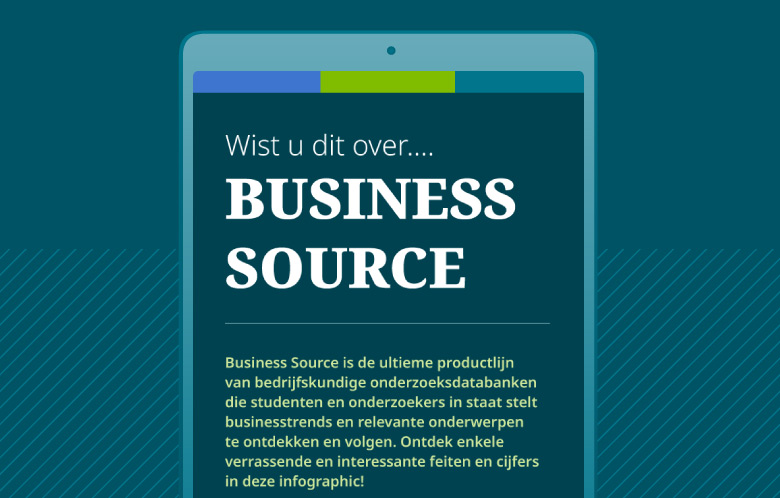 Wist u dit over....

BUSINESS SOURCE

Business Source is de ultieme productlijn van bedrijfskundige onderzoeksdatabanken die studenten en onderzoekers in staat stelt businesstrends en relevante onderwerpen te ontdekken en volgen. Ontdek enkele verrassende en interessante feiten en cijfers in deze infographic!